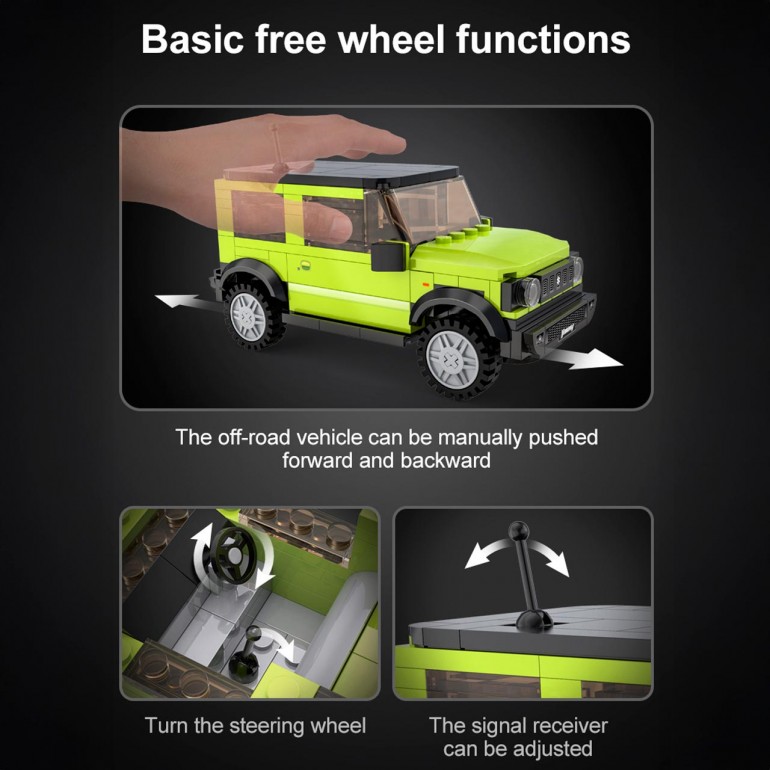 Basic free wheel functions

The off-road vehicle can be manually pushed forward and backward

Turn the steering wheel

The signal receiver can be adjusted