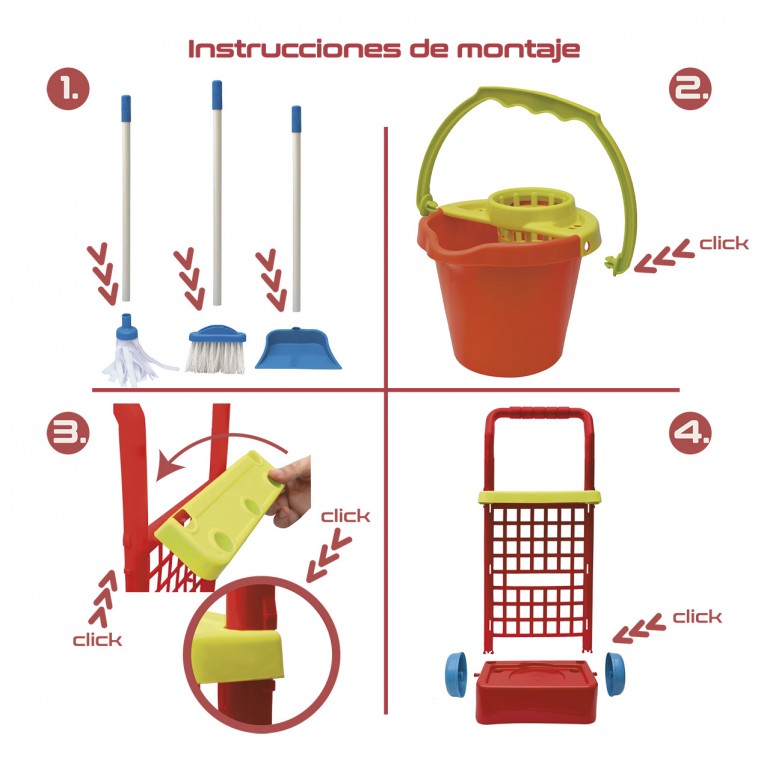 Instrucciones de montaje

1.

2.

click

3.

click

click

4.

click