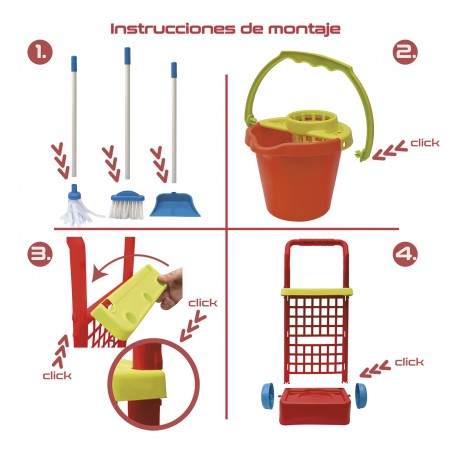 Instrucciones de montaje

1.

2.

click

3.

click

click

4.

click