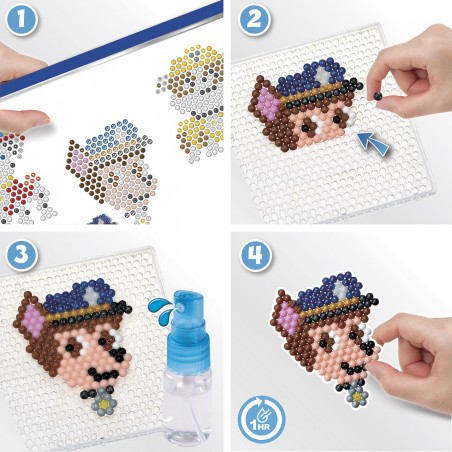 1
2
3
4
1HR