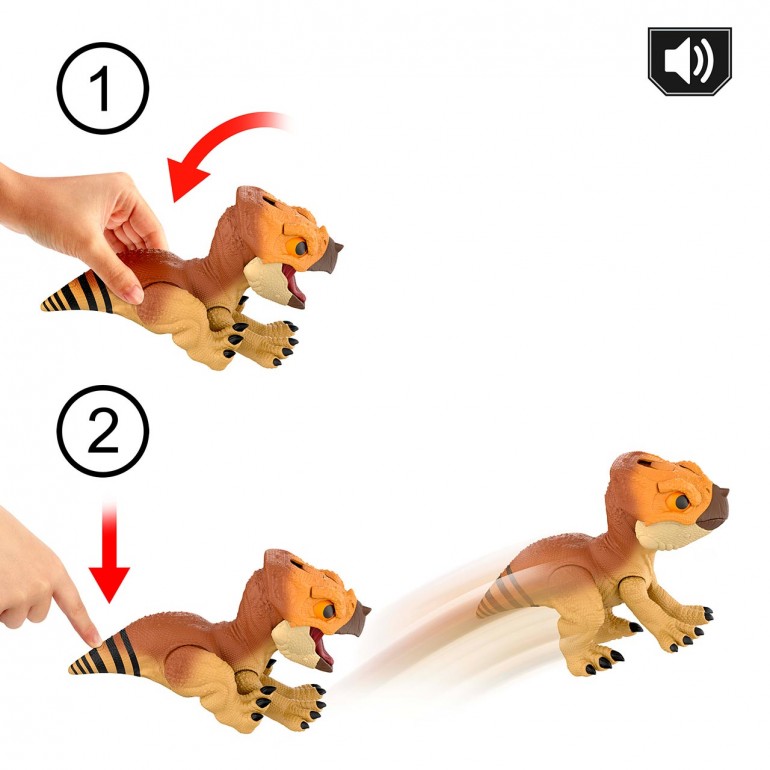 1

2